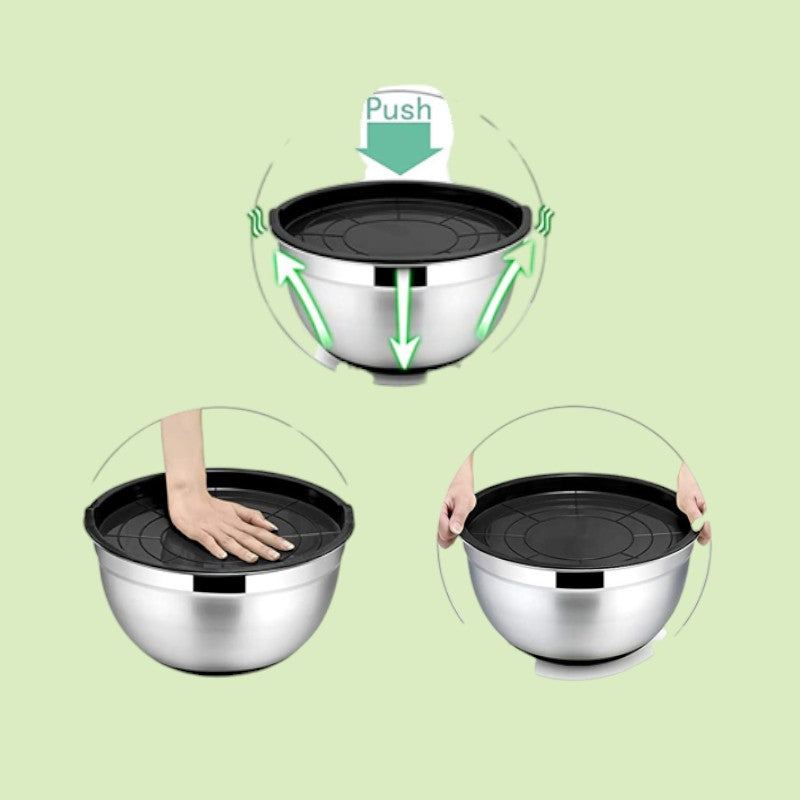 Push