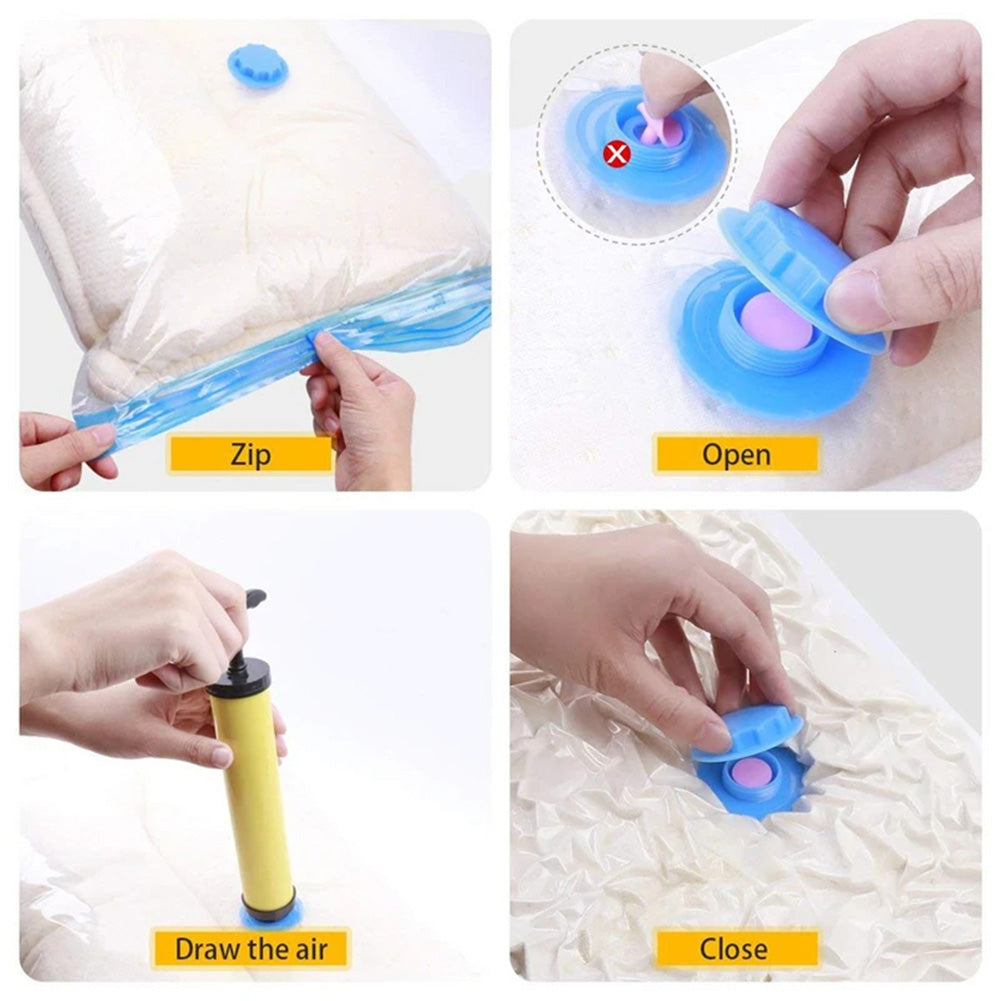 Zip

Open

Draw the air

Close