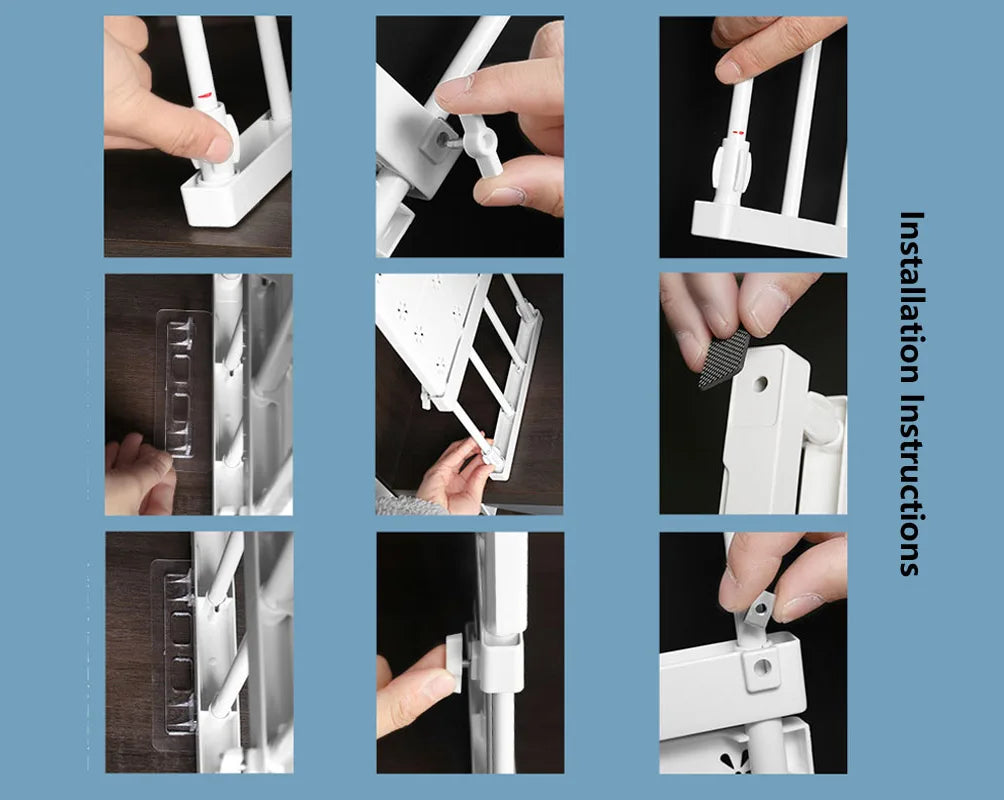 Installation Instructions