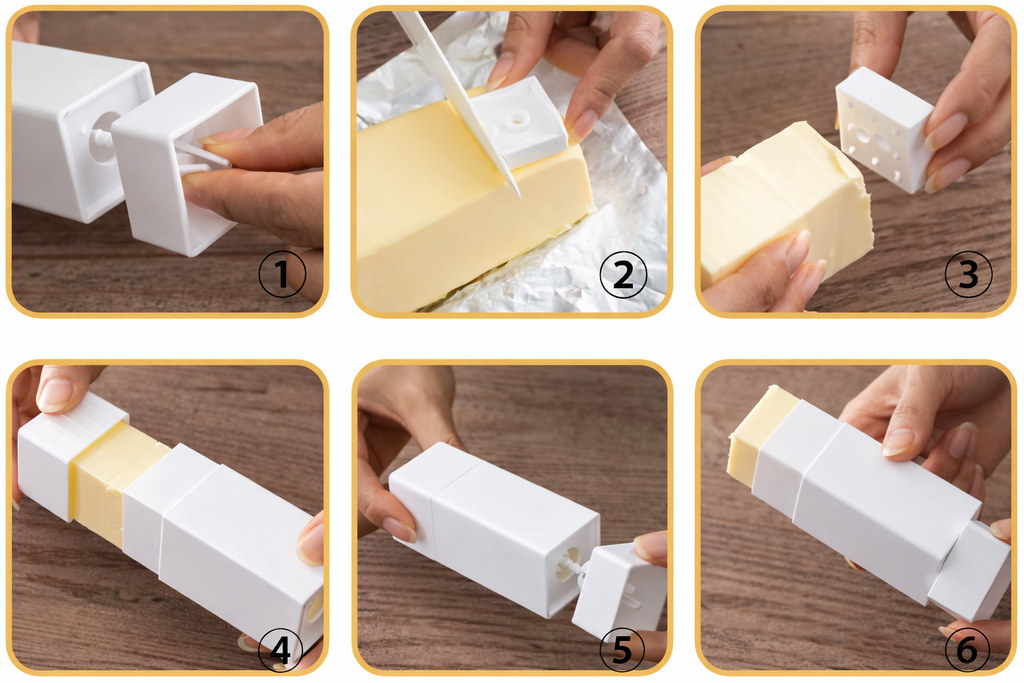 1
2
3
4
5
6